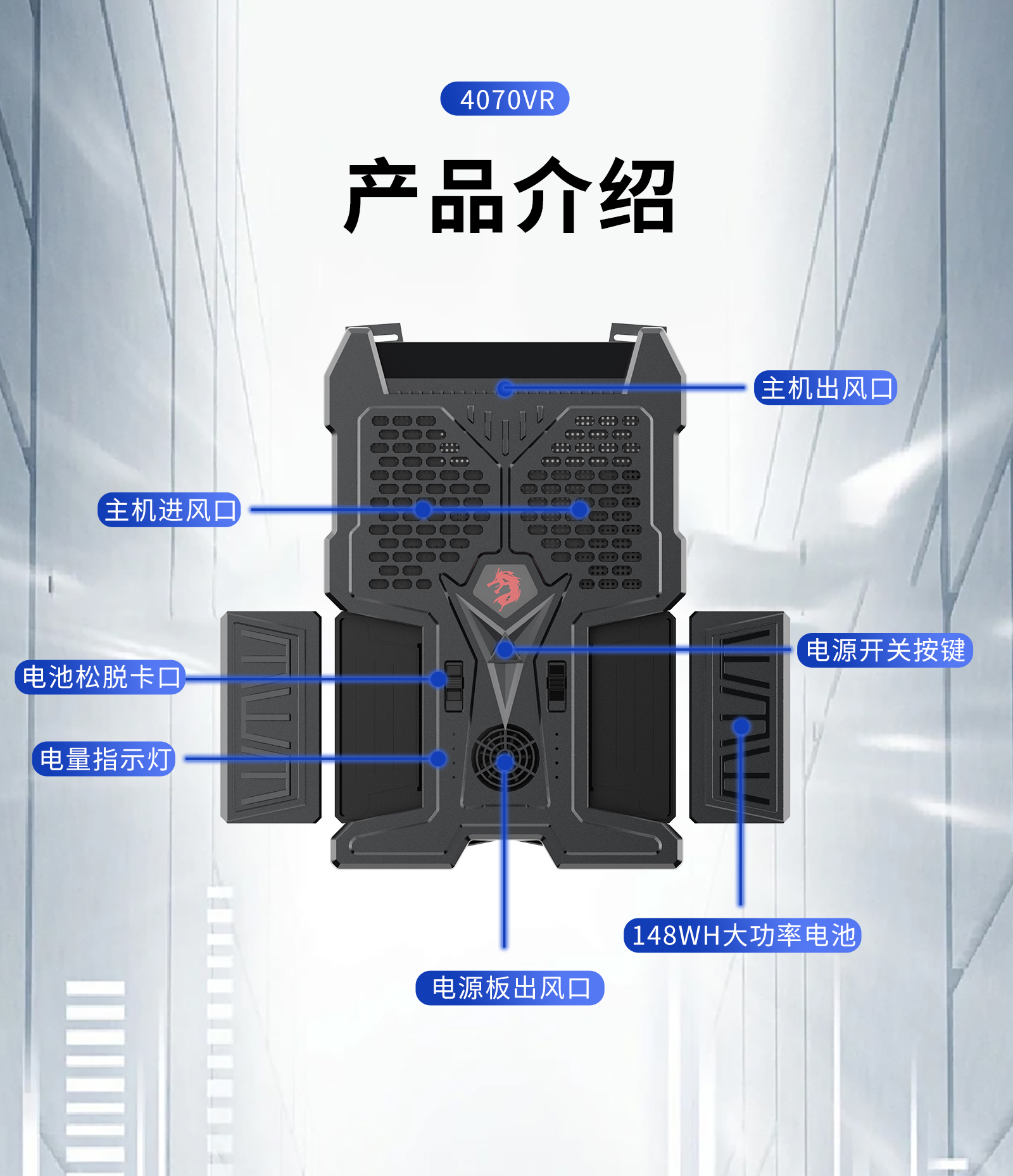 4070VR

产品介绍

主机出风口

主机进风口

电源开关按键

电池松脱卡口

电量指示灯

148WH大功率电池

电源板出风口